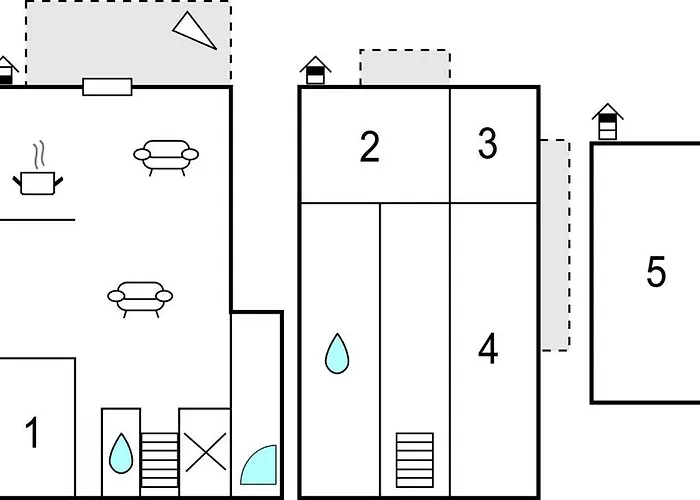 2
3
5
4
1